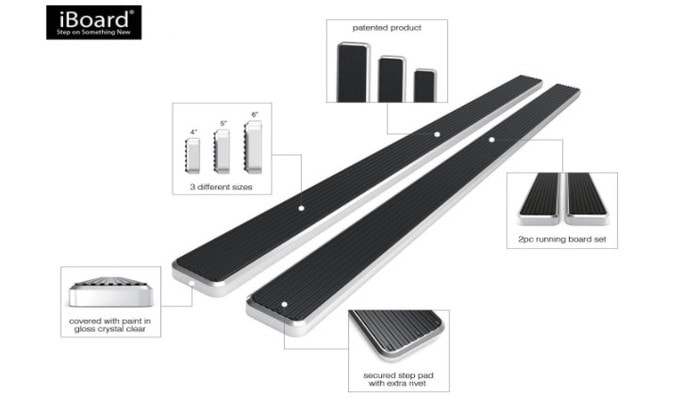 iBoard®
Step on Something New

patented product

4"
5"
6"

3 different sizes

2pc running board set

covered with paint in gloss crystal clear

secured step pad with extra rivet